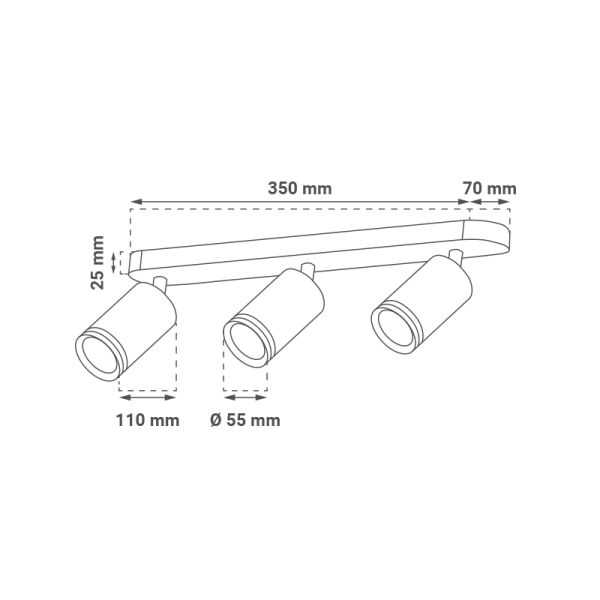 350 mm
70 mm
25 mm
110 mm
Ø 55 mm