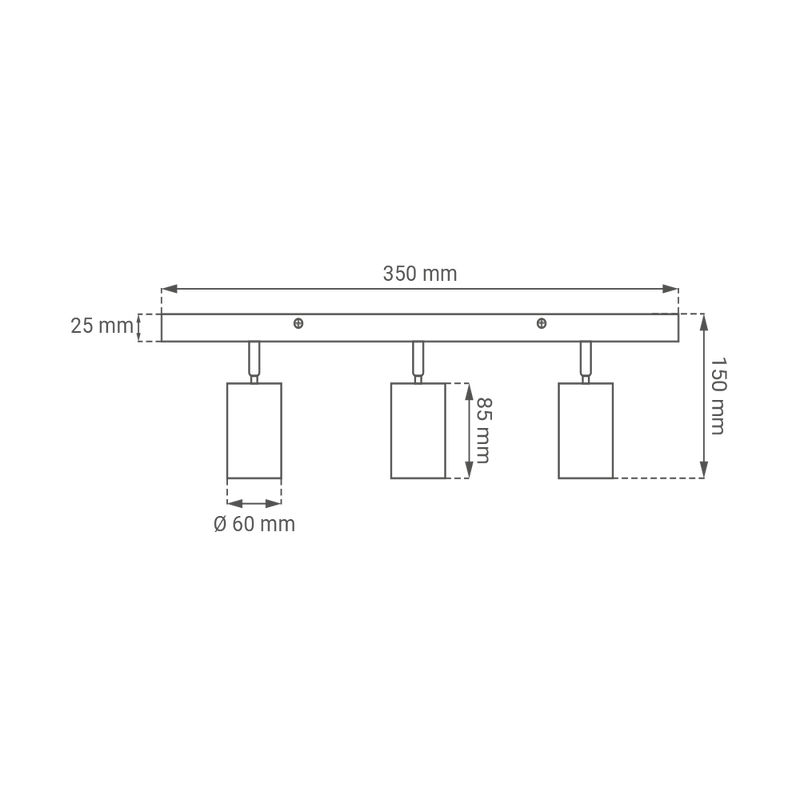 350 mm

25 mm

150 mm

85 mm

Ø 60 mm