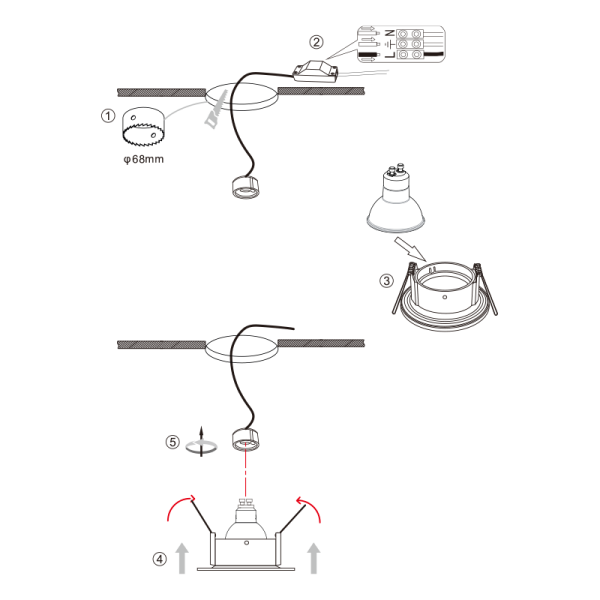 ②

N
⏚
L

①

φ68mm

③

⑤

④