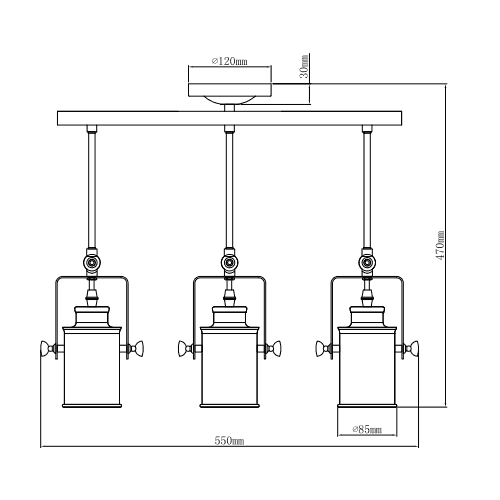 ⌀120mm

30mm

470mm

⌀85mm

550mm